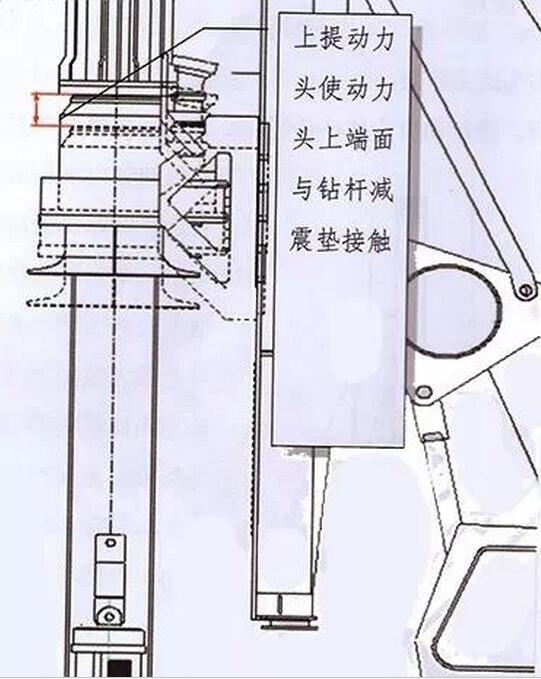 上提动力头使动力头上端面与钻杆减震垫接触